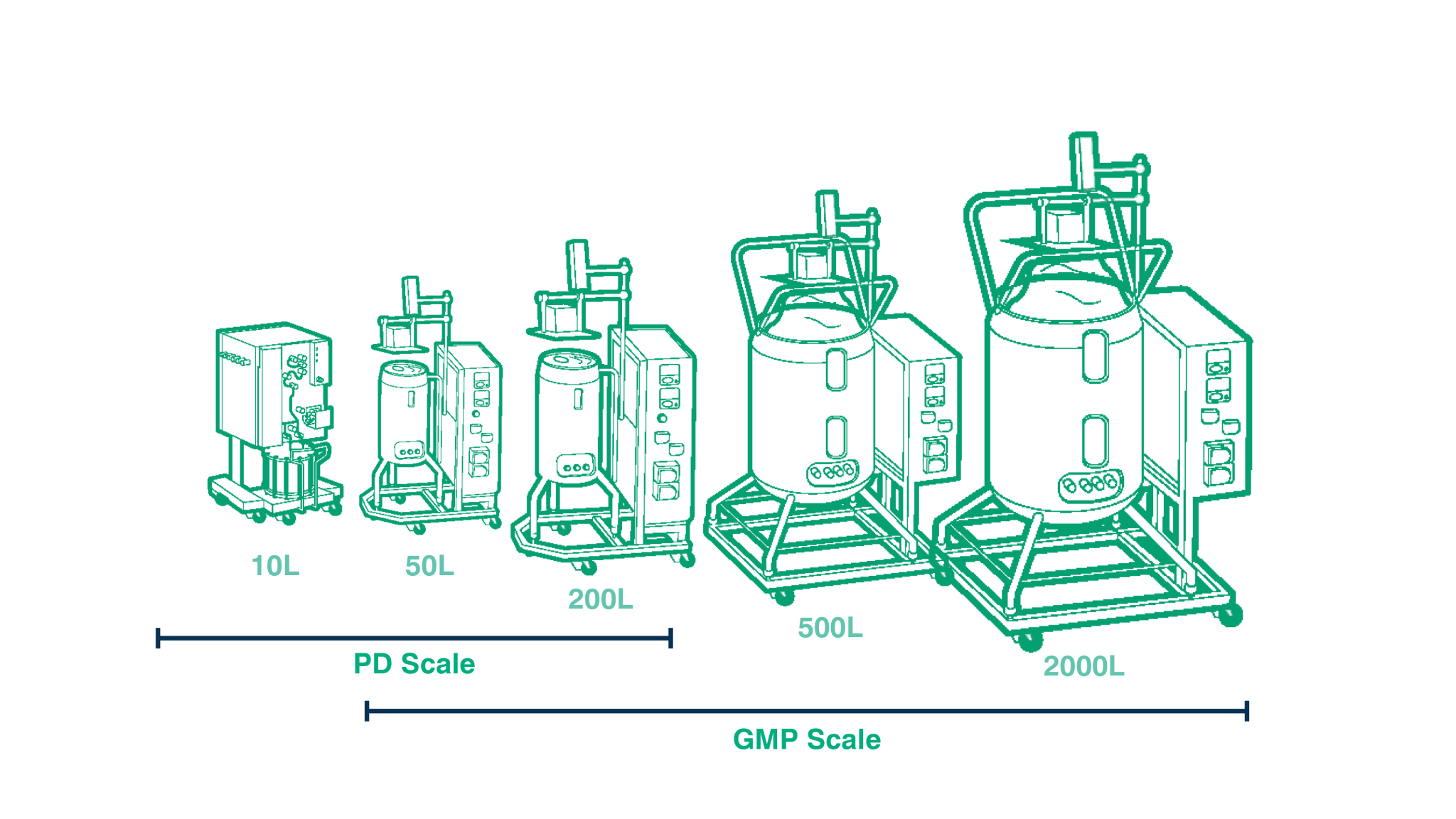 10L
50L
200L
500L
2000L
PD Scale
GMP Scale